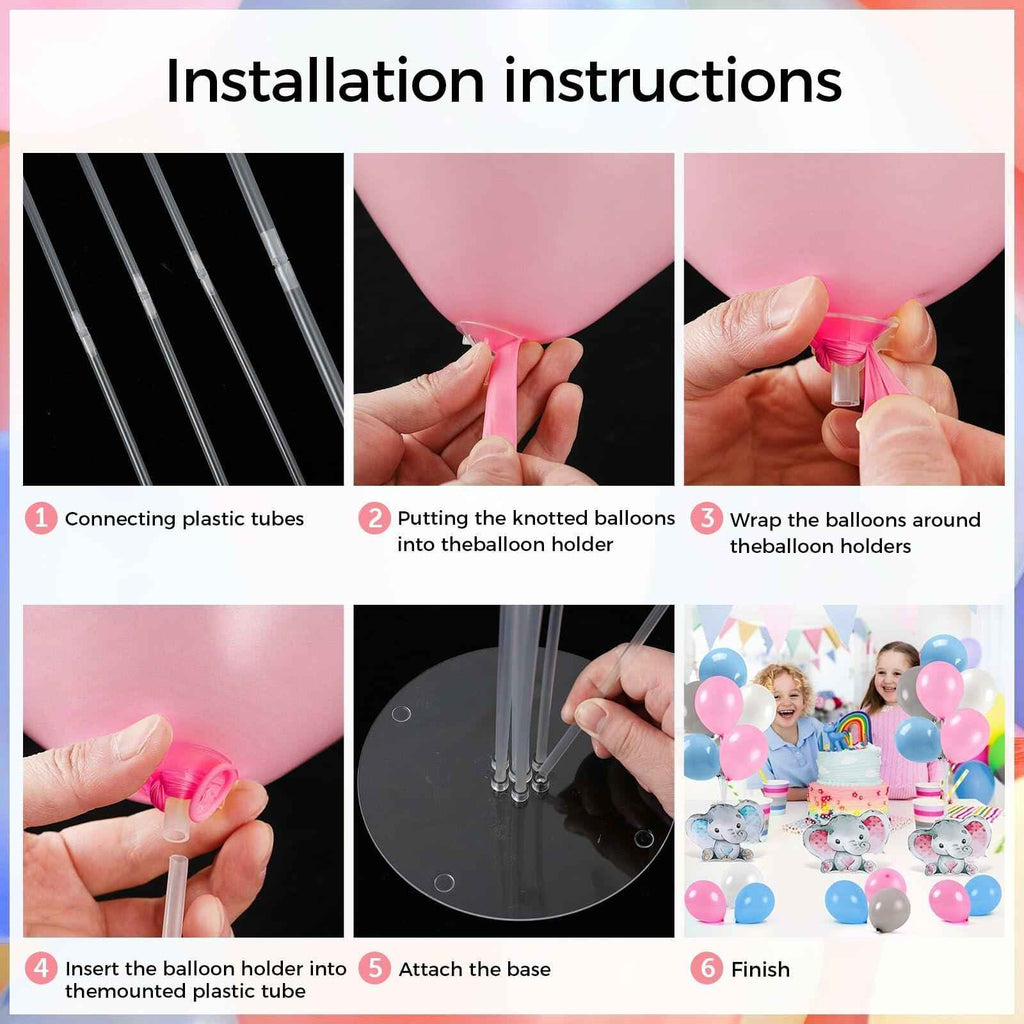 Installation instructions

1 Connecting plastic tubes

2 Putting the knotted balloons into theballoon holder

3 Wrap the balloons around theballoon holders

4 Insert the balloon holder into themounted plastic tube

5 Attach the base

6 Finish