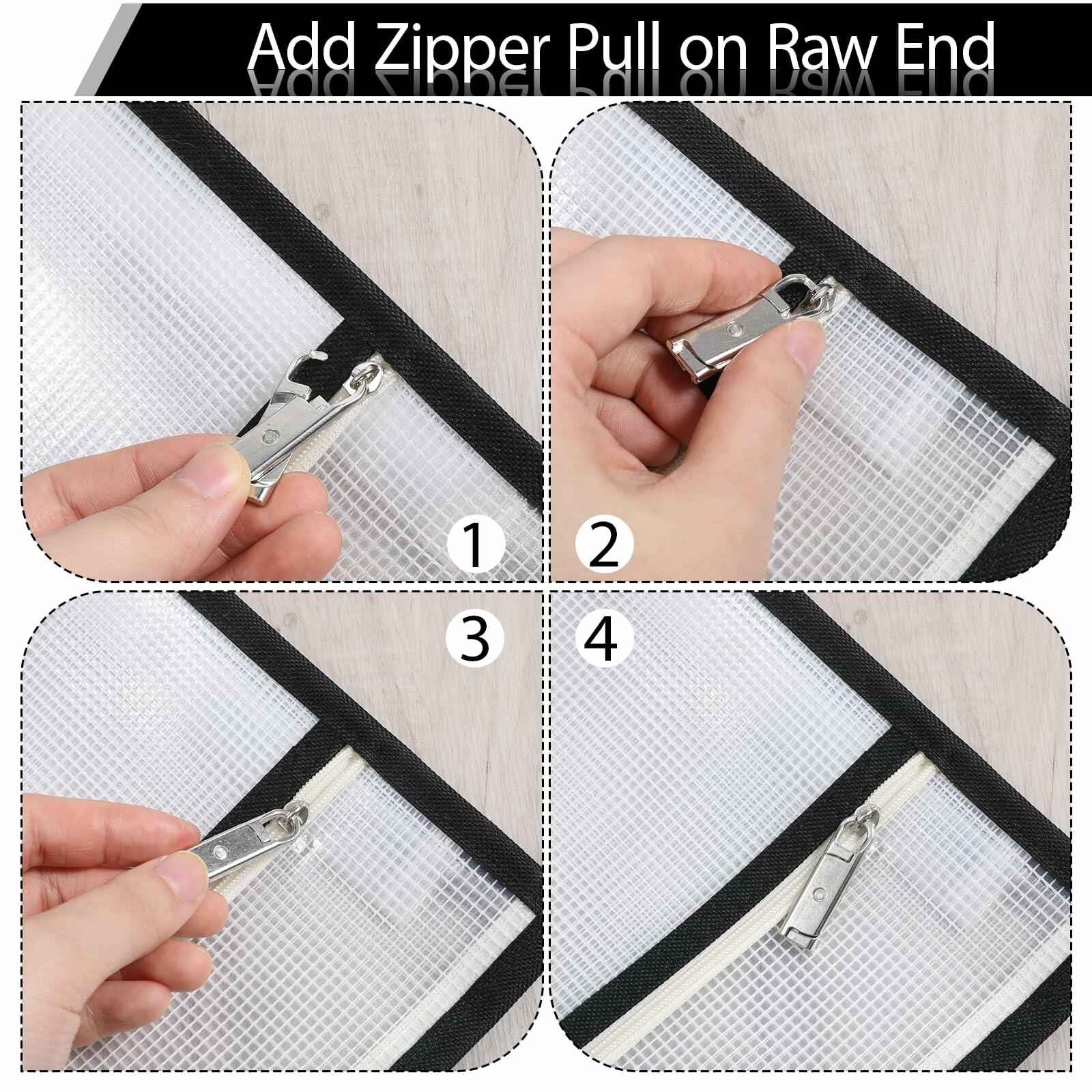 Add Zipper Pull on Raw End

1

2

3

4